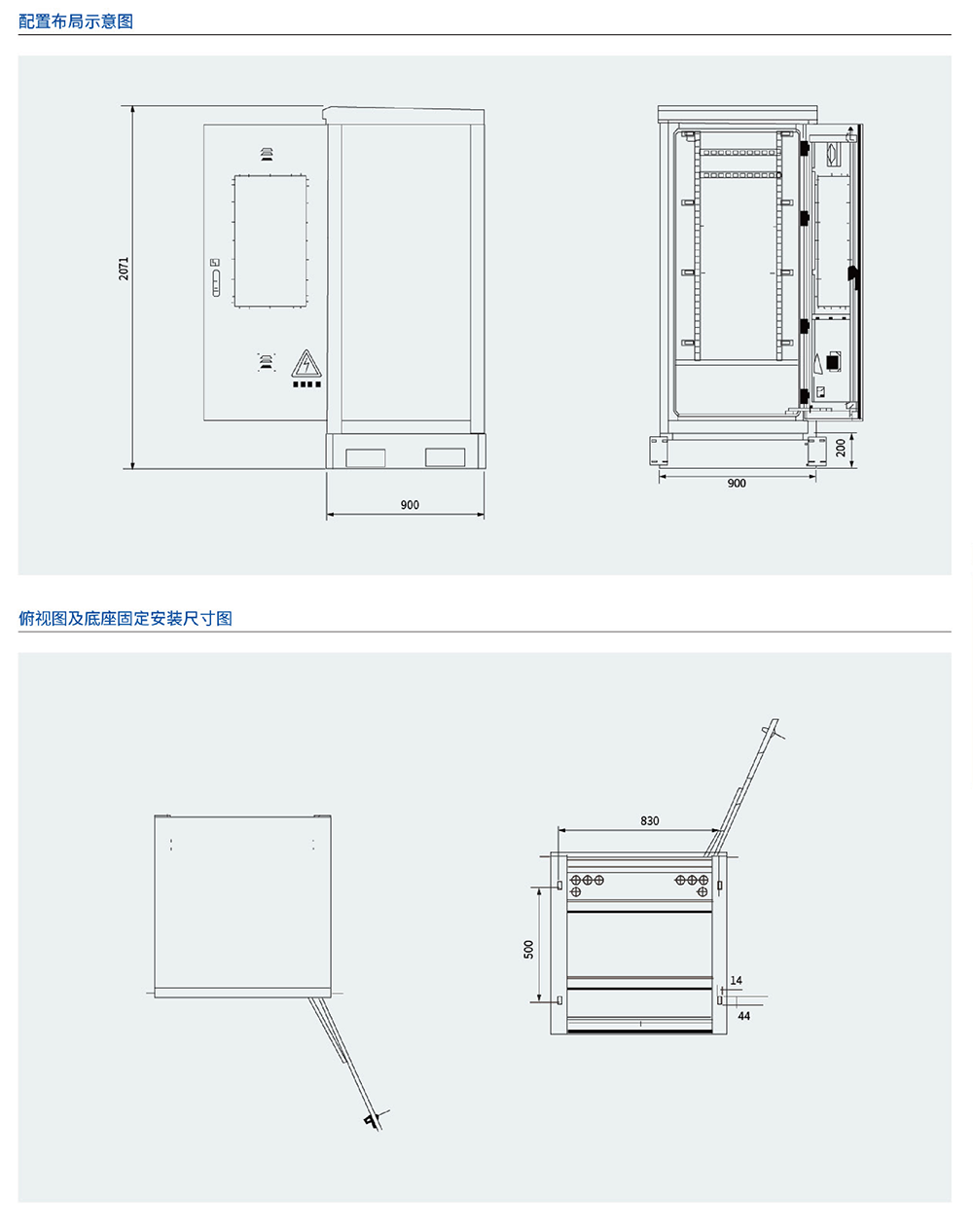 配置布局示意图

2071

900

200

900

俯视图及底座固定安装尺寸图

830

500

14

44